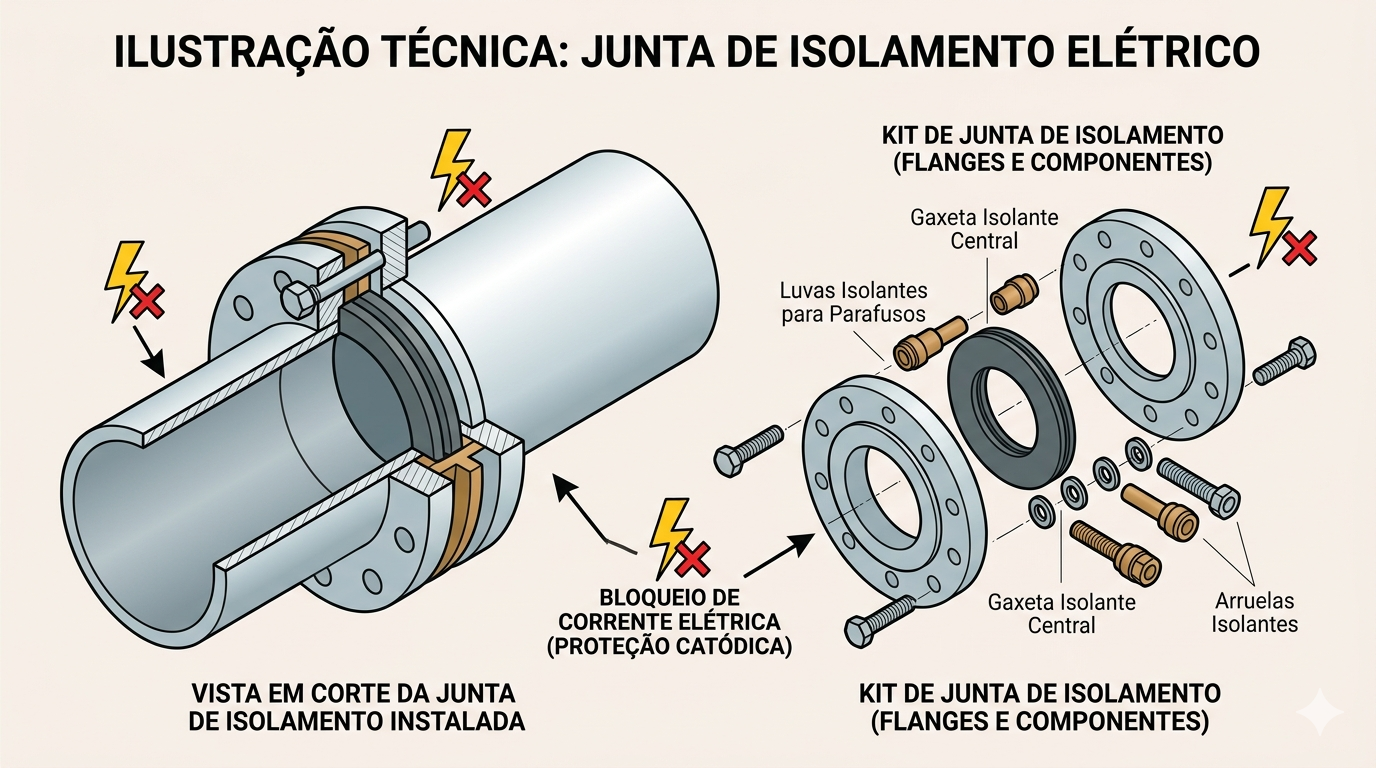 ILUSTRAÇÃO TÉCNICA: JUNTA DE ISOLAMENTO ELÉTRICO

KIT DE JUNTA DE ISOLAMENTO (FLANGES E COMPONENTES)

Gaxeta Isolante Central

Luvas Isolantes para Parafusos

BLOQUEIO DE CORRENTE ELÉTRICA (PROTEÇÃO CATÓDICA)

Gaxeta Isolante Central

Arruelas Isolantes

VISTA EM CORTE DA JUNTA DE ISOLAMENTO INSTALADA

KIT DE JUNTA DE ISOLAMENTO (FLANGES E COMPONENTES)